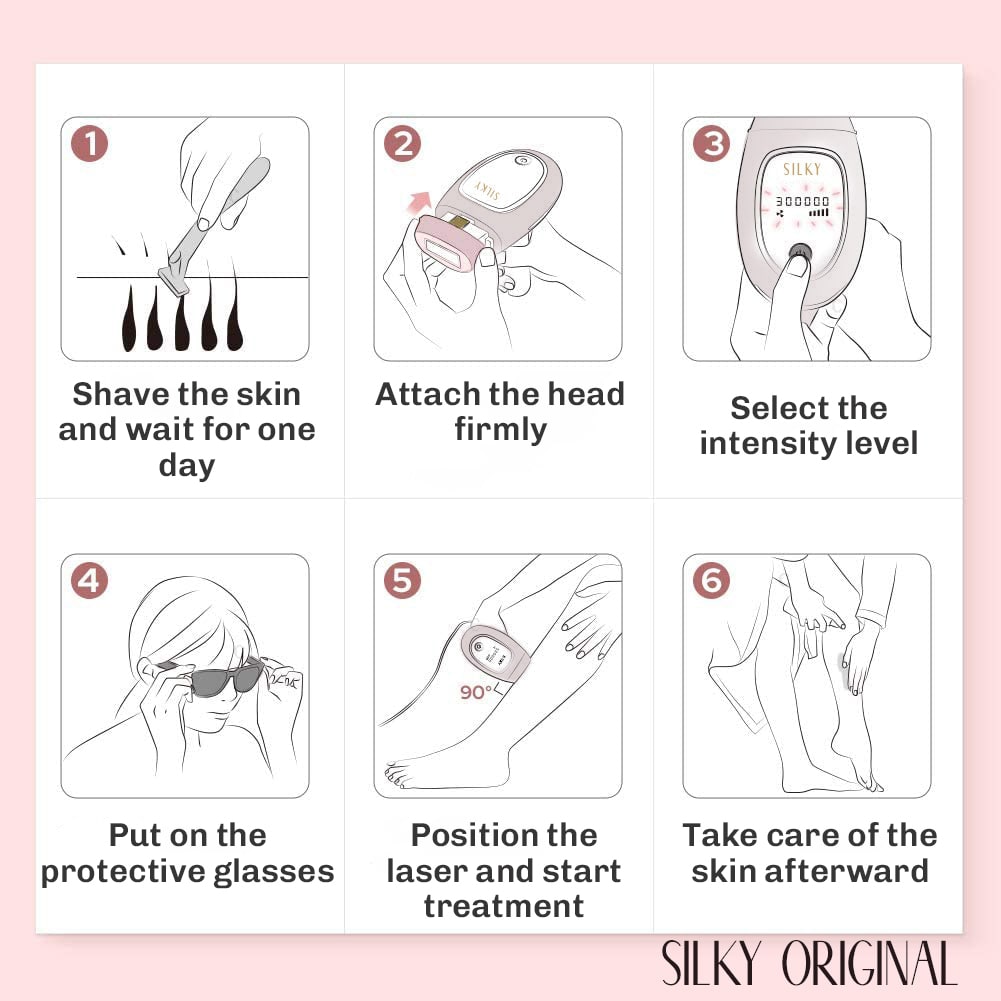 1

Shave the skin and wait for one day

2

SILKY

Attach the head firmly

3

SILKY

300000

Select the intensity level

4

Put on the protective glasses

5

90°

Position the laser and start treatment

6

Take care of the skin afterward

SILKY ORIGINAL