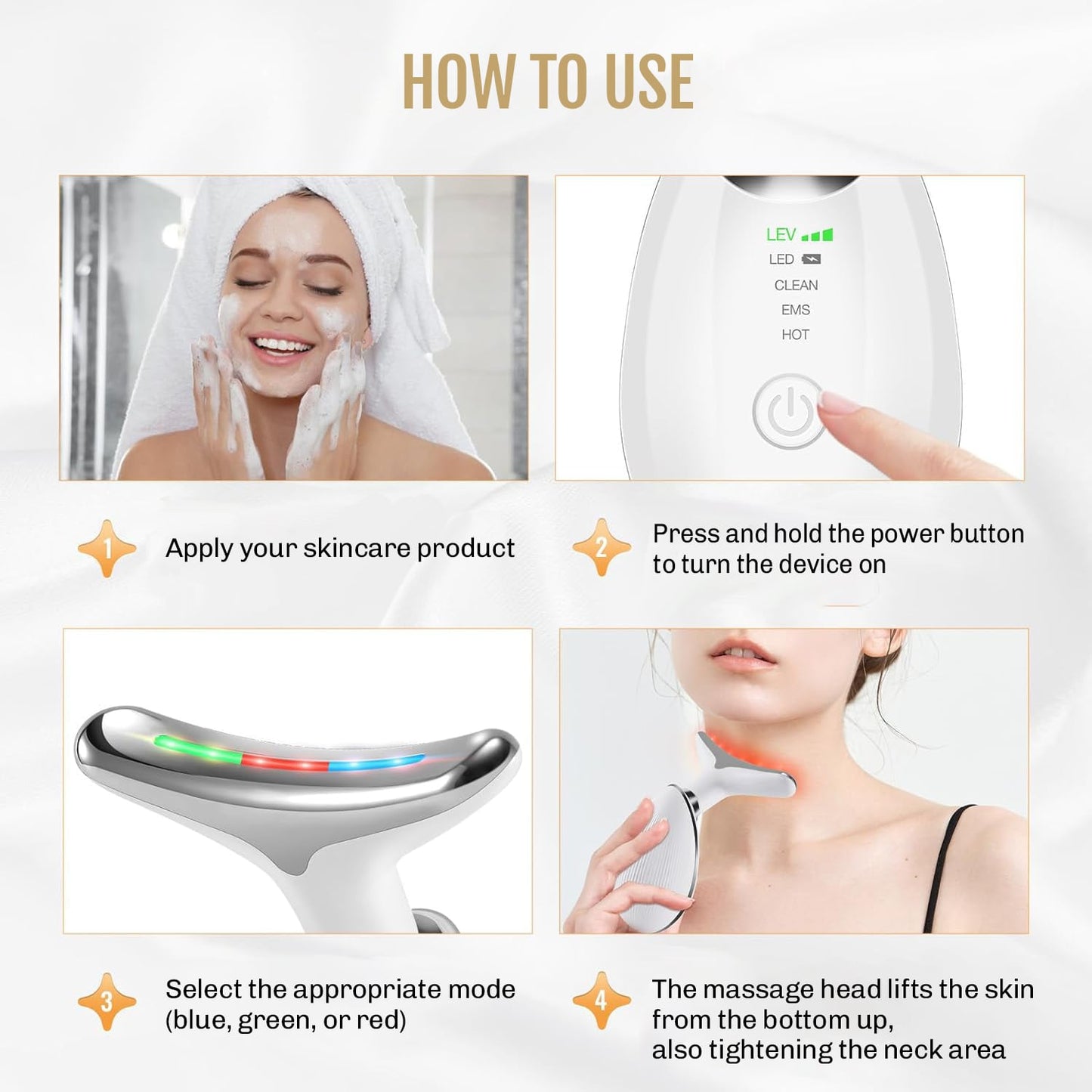 HOW TO USE

LEV

LED

CLEAN

EMS

HOT

1 Apply your skincare product

2 Press and hold the power button to turn the device on

3 Select the appropriate mode (blue, green, or red)

4 The massage head lifts the skin from the bottom up, also tightening the neck area