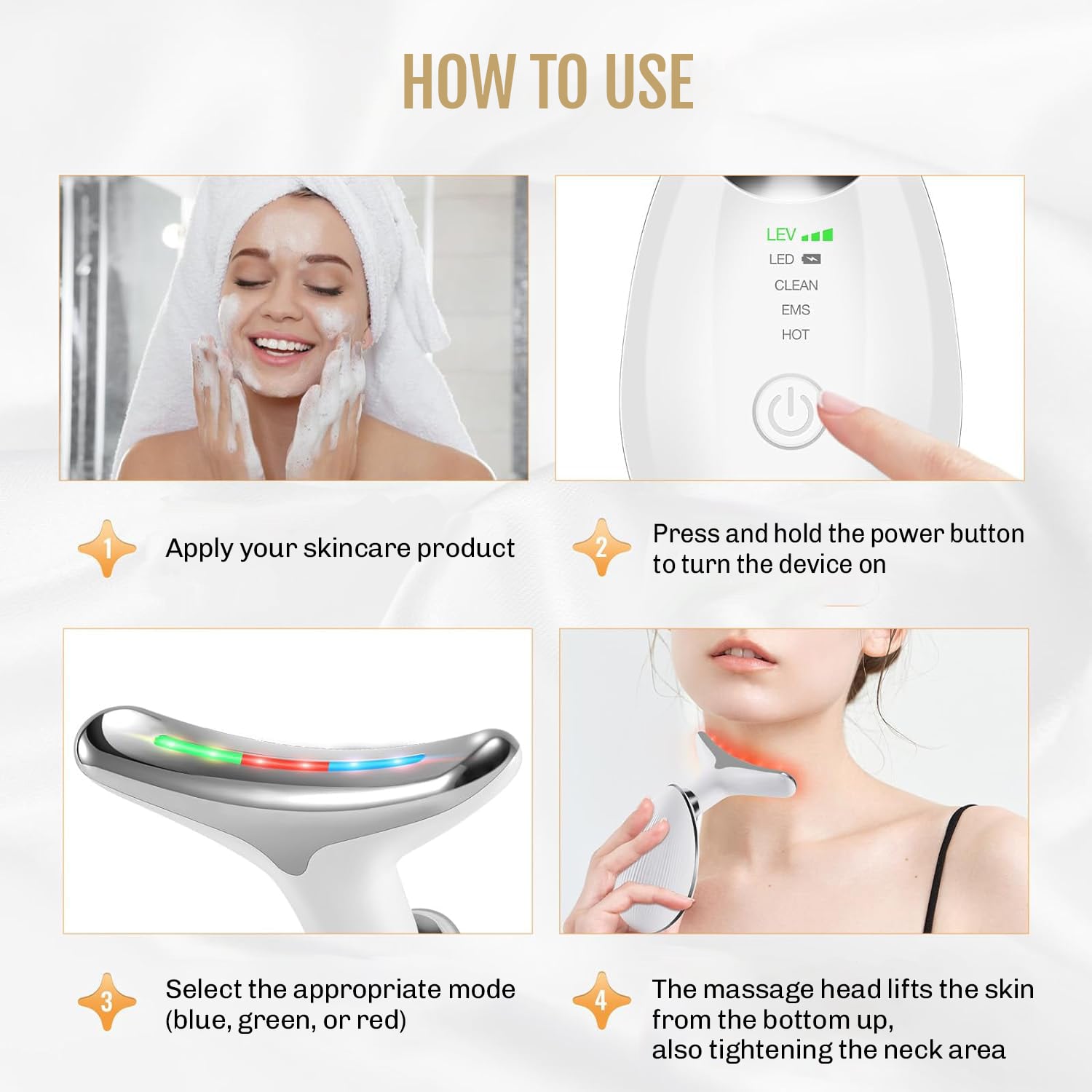 HOW TO USE

LEV
LED
CLEAN
EMS
HOT

1 Apply your skincare product

2 Press and hold the power button to turn the device on

3 Select the appropriate mode (blue, green, or red)

4 The massage head lifts the skin from the bottom up, also tightening the neck area