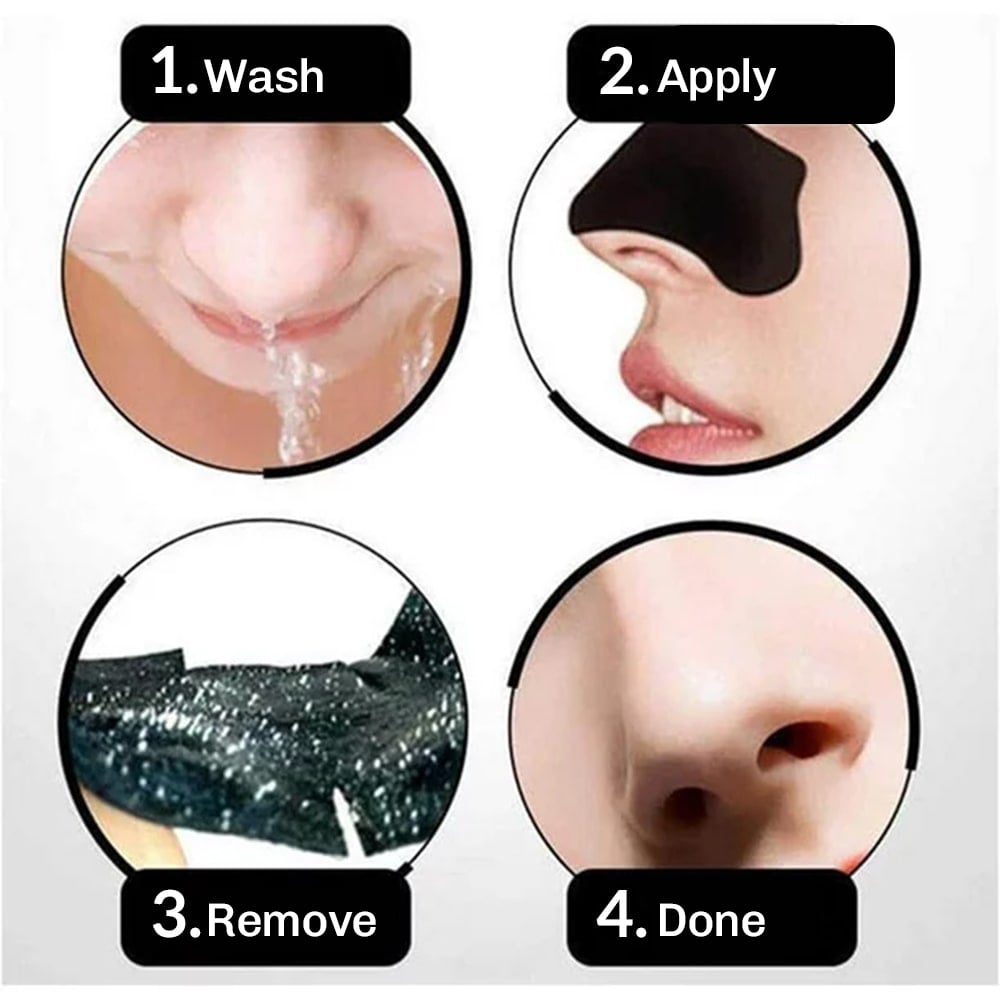 1. Wash

2. Apply

3. Remove

4. Done